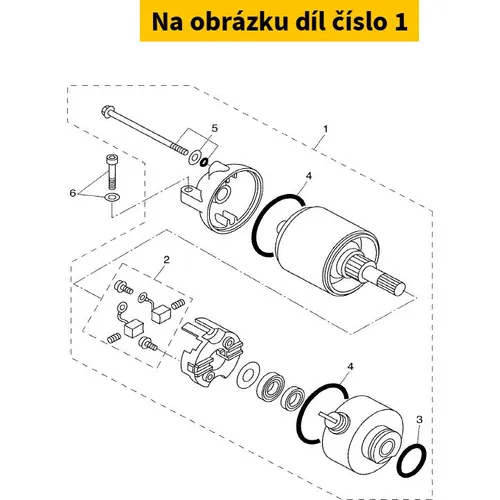 Na obrázku díl číslo 1

5
1
6
4
2
4
3