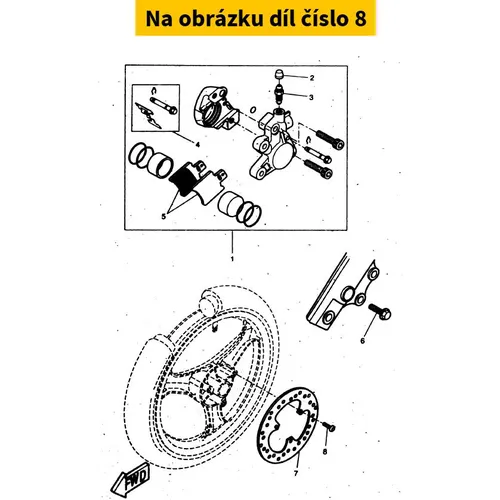 Na obrázku díl číslo 8

2
3
4
5
1
6
8
7
FWD