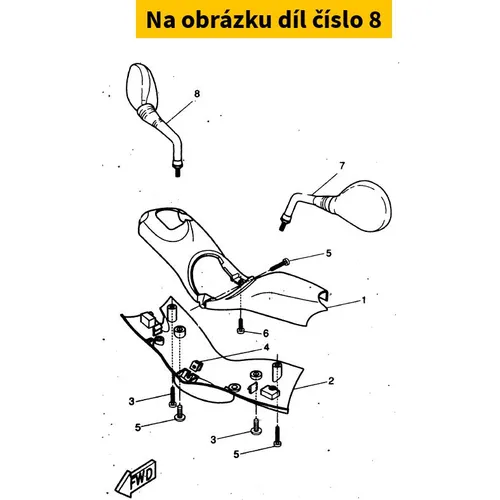 Na obrázku díl číslo 8

8

7

5

1

6

4

2

3

5

3

5

FWD