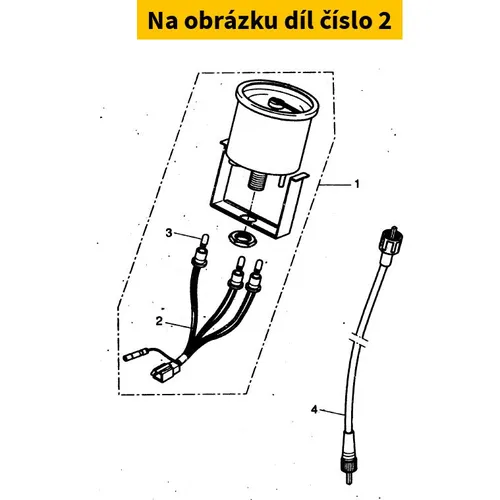 Na obrázku díl číslo 2

1

3

2

4