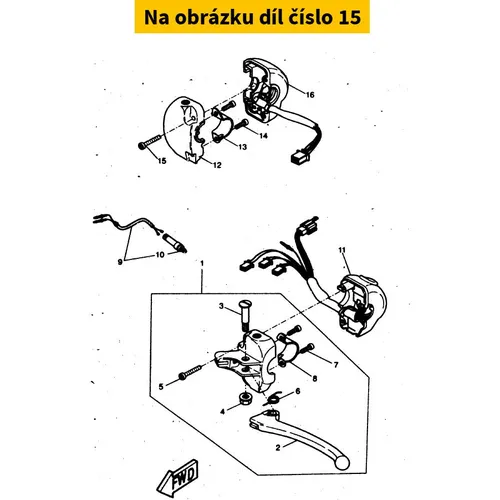 Na obrázku díl číslo 15

16
14
13
15
12
9
10
1
11
3
7
8
5
6
4
2
FWD