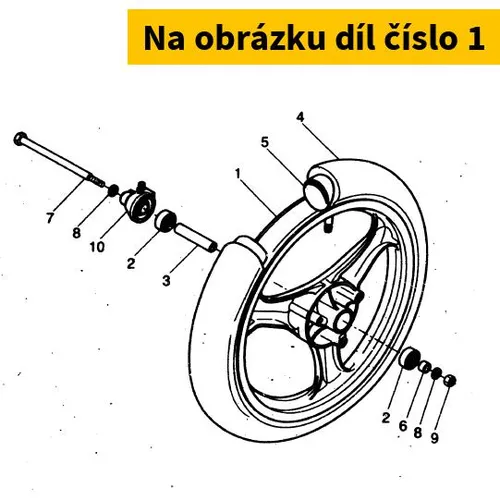 Na obrázku díl číslo 1

4
5
1
7
8
10
2
3
2
6
8
9