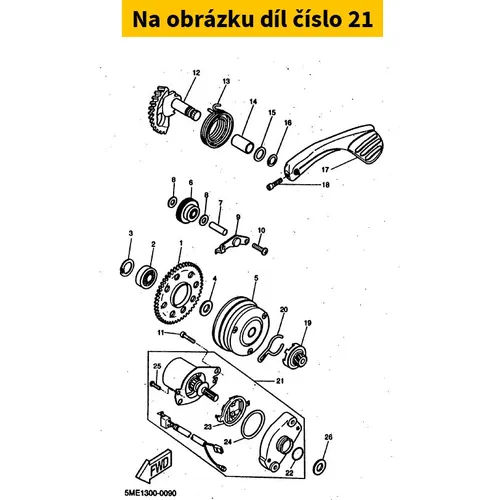 Na obrázku díl číslo 21

12
13
14
15
16
17
18
8
6
8
7
9
10
3
2
1
4
5
20
19
11
25
21
23
24
22
26
FWD
5ME1300-0090