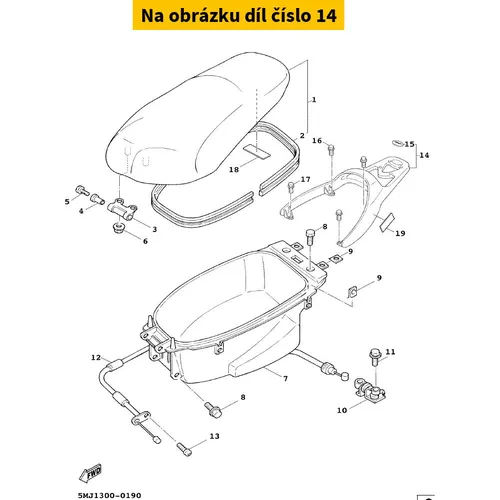 Na obrázku díl číslo 14

1
2
16
15
14
18
17
5
4
3
6
8
19
9
9
12
11
7
8
10
13
FWD
5MJ1300-0190