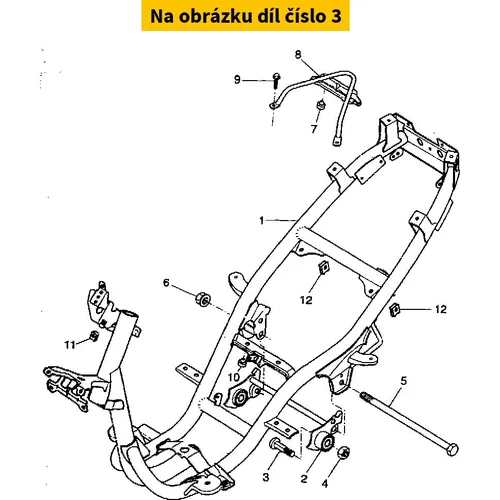 Na obrázku díl číslo 3

8
9
7
1
6
12
12
11
10
5
3
2
4