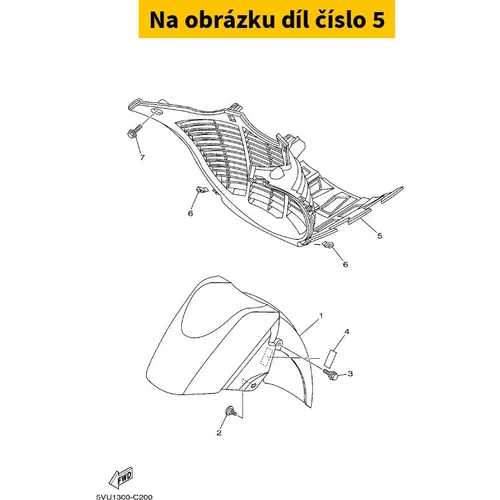 Na obrázku díl číslo 5

7

6

5

6

1

4

3

2

FWD

5VU1300-C200