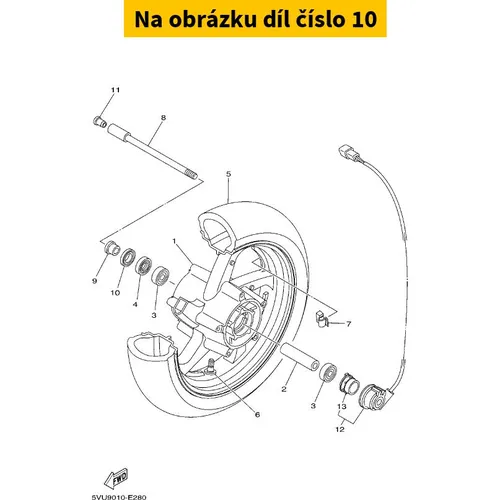 Na obrázku díl číslo 10

11
8
5
1
9
10
4
3
7
2
3
13
12
6
FWD
5VU9010-E280