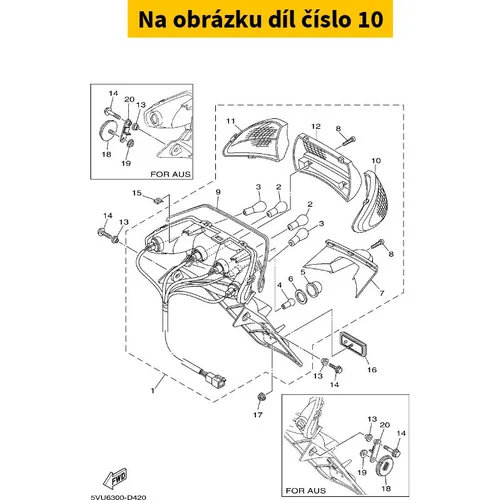 Na obrázku díl číslo 10

14
20
13
18
19
FOR AUS

11
12
8
10
15
9
3
2
2
3
14
13
8
5
6
4
7
16
13
14
1
17

13
20
14
19
18
FOR AUS

FWD

5VU6300-D420