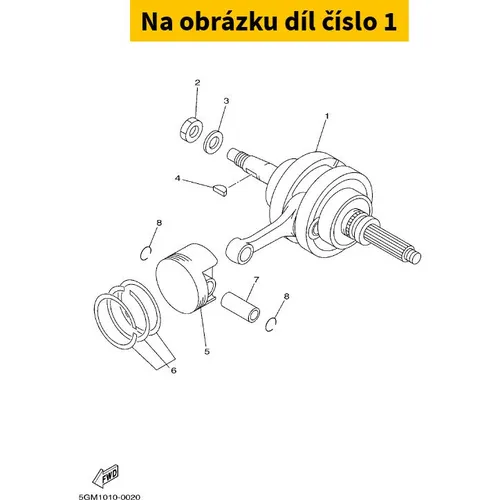 Na obrázku díl číslo 1

2
3
1
4
8
7
8
5
6

FWD

5GM1010-0020