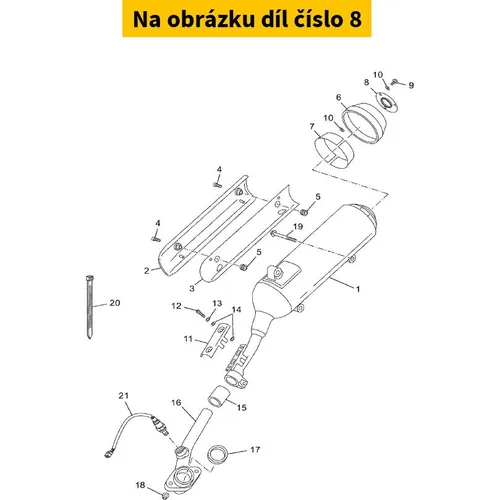 Na obrázku díl číslo 8

10
8
9
6
10
7
4
5
4
19
5
2
3
1
20
12
13
14
11
21
16
15
17
18