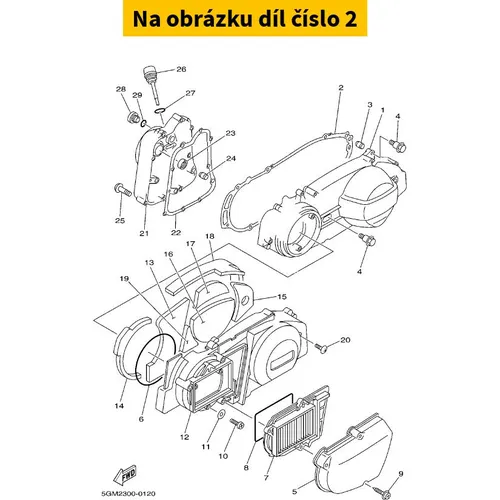 Na obrázku díl číslo 2

26
28
29
27
2
3
1
4
23
24
25
21
22
4
18
17
16
13
19
15
20
14
6
12
11
10
8
7
5
9
FWD
5GM2300-0120