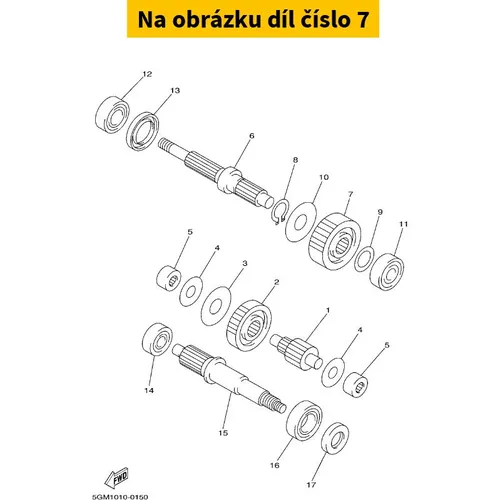 Na obrázku díl číslo 7

12
13
6
8
10
7
9
11
5
4
3
2
1
4
5
14
15
16
17
FWD
5GM1010-0150