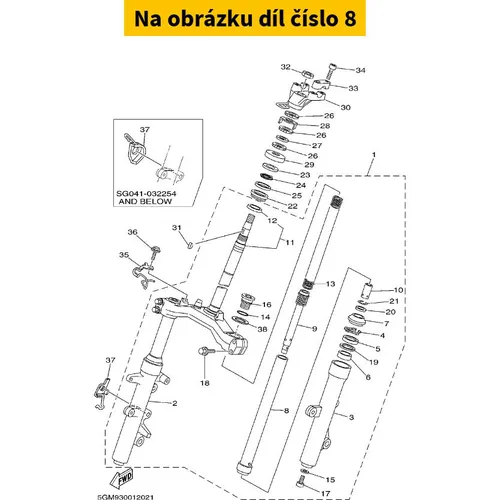 Na obrázku díl číslo 8

32
34
33
30
26
28
26
27
26
29
23
24
25
22
12
11
1
37
SG041-032254
AND BELOW
31
36
35
13
10
21
20
7
4
5
19
6
16
14
38
9
18
37
2
8
3
15
17
FWD
5GM930012021