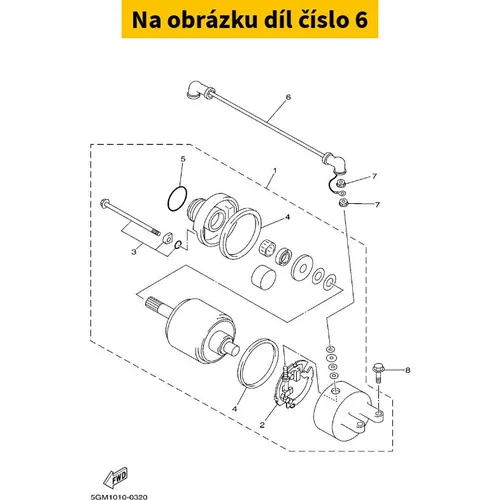 Na obrázku díl číslo 6

6
5
1
7
7
4
3
8
4
2
FWD
5GM1010-0320