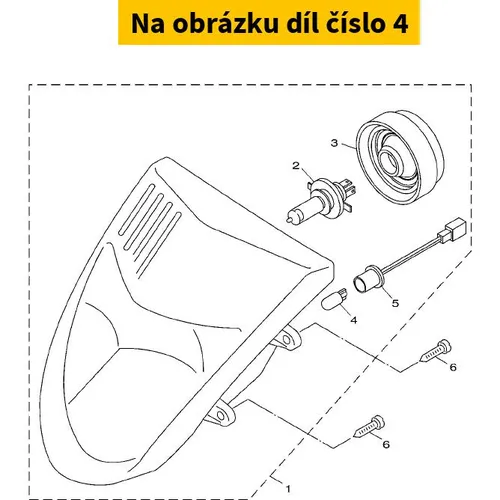 Na obrázku díl číslo 4

3

2

5

4

6

6

1