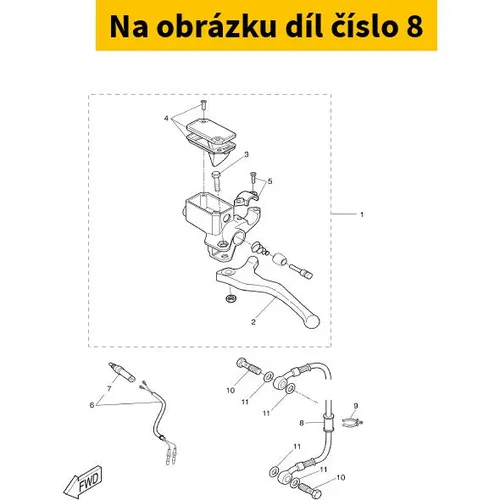 Na obrázku díl číslo 8

4
3
5
1
2
7
6
10
11
11
9
8
11
11
10
FWD