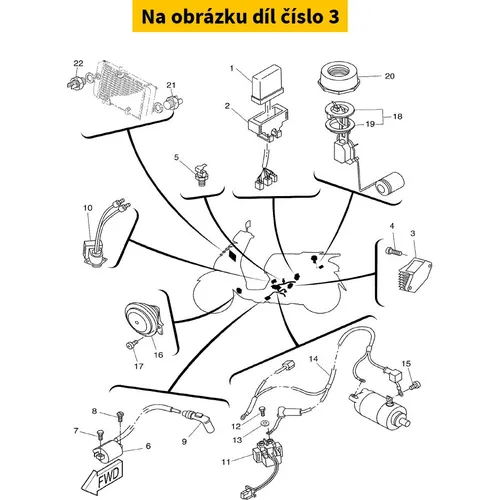 Na obrázku díl číslo 3

22
21
1
2
20
18
19
5
10
4
3
16
17
14
15
8
7
6
9
12
13
11
FWD