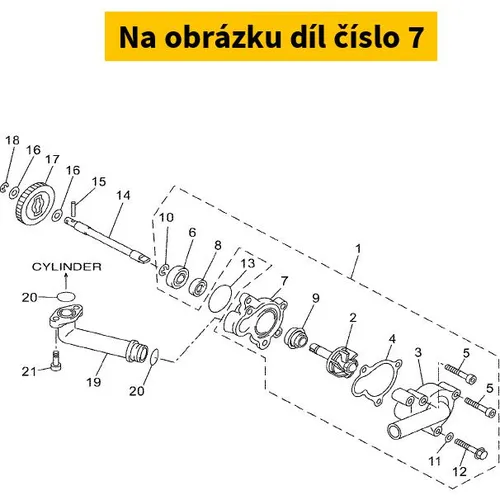 Na obrázku díl číslo 7

18
16
17
16
15
14
10
6
8
13
1
CYLINDER
20
7
9
2
4
3
5
5
21
19
20
11
12