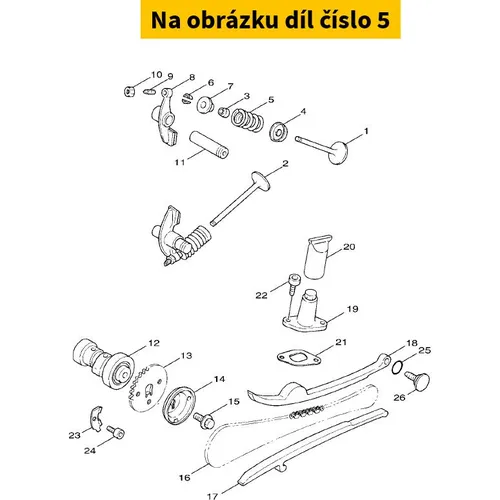 Na obrázku díl číslo 5

10
9
8
6
7
3
5
4
1
11
2
20
22
19
12
13
21
18
25
14
15
26
23
24
16
17