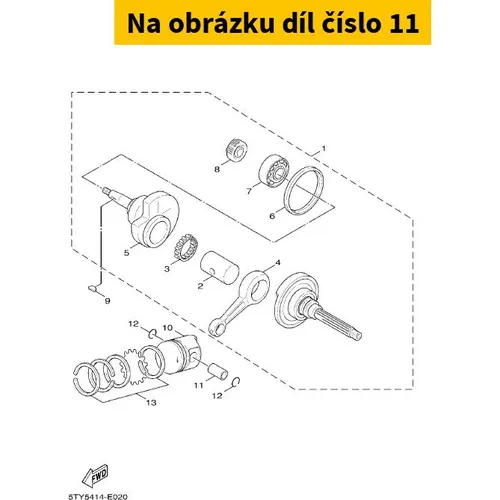 Na obrázku díl číslo 11

1
8
7
6
5
3
2
4
9
12
10
11
12
13
FWD
5TY5414-E020