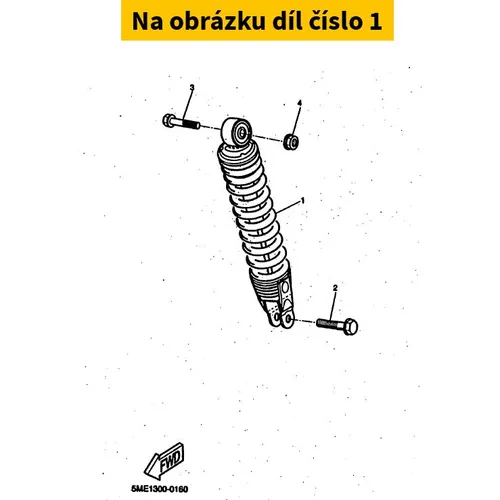 Na obrázku díl číslo 1

3

4

1

2

FWD

5ME1300-0160