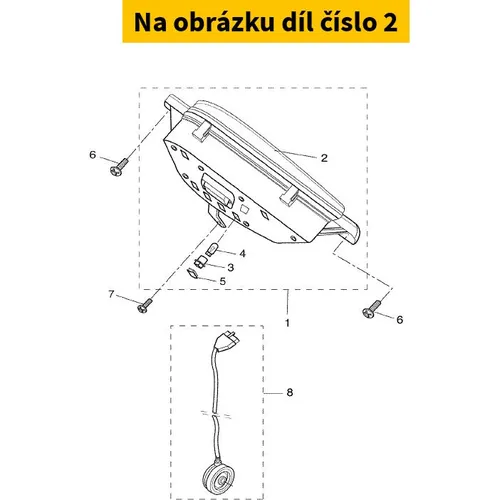 Na obrázku díl číslo 2

6
2
4
3
5
7
1
6
8