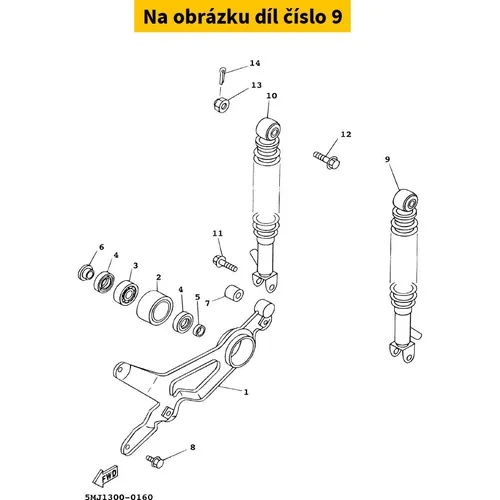 Na obrázku díl číslo 9

14
13
10
12
9
11
6
4
3
2
4
5
7
1
8
FWD
5MJ1300-0160