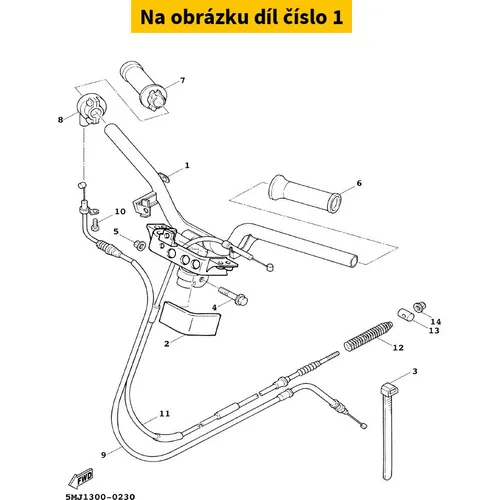 Na obrázku díl číslo 1

7
8
1
6
10
5
4
14
13
2
12
3
11
9
FWD
5MJ1300-0230