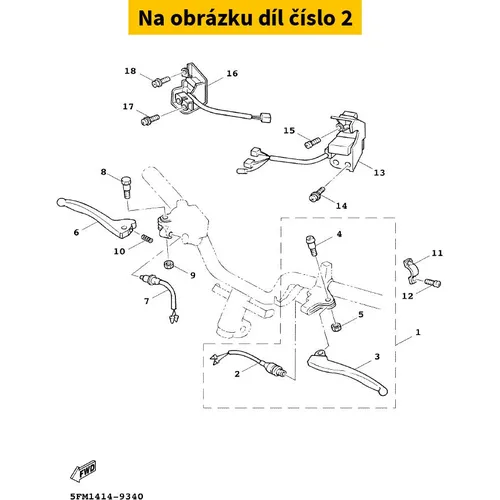 Na obrázku díl číslo 2

18
16
17
15
13
14
8
6
10
9
7
4
11
12
5
1
3
2

FWD

5FM1414-9340