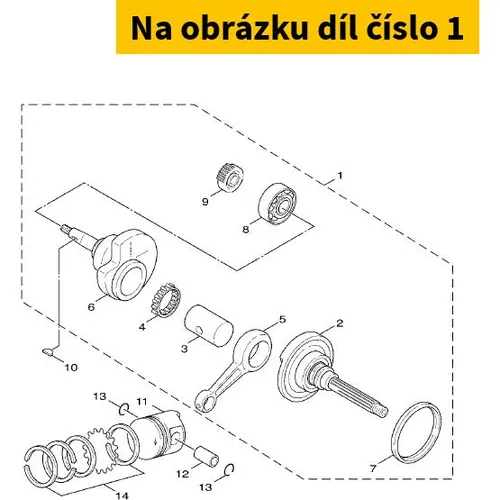 Na obrázku díl číslo 1

1
9
8
6
4
3
5
2
10
13
11
7
12
13
14