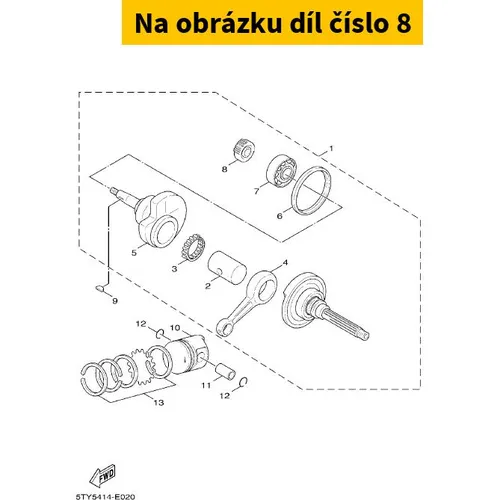 Na obrázku díl číslo 8

1
8
7
6
5
3
2
4
9
12
10
11
12
13
FWD
5TY5414-E020