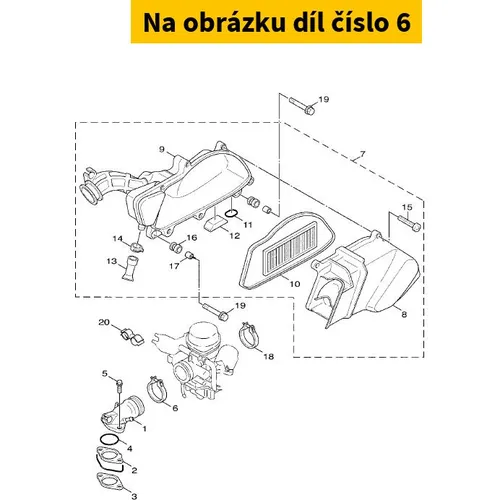 Na obrázku díl číslo 6

19
9
7
15
11
12
14
16
13
17
10
8
19
20
18
5
6
1
4
2
3