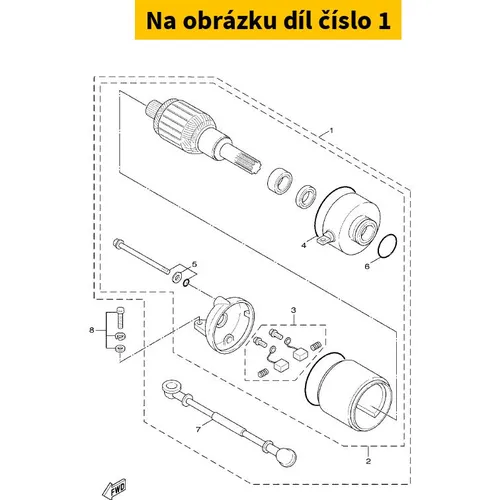 Na obrázku díl číslo 1

1
4
6
5
3
8
7
2
FWD