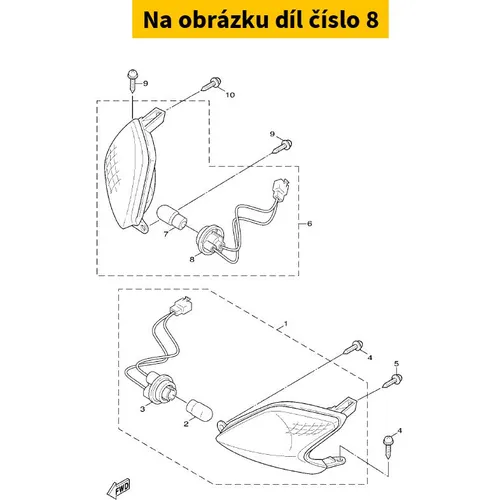 Na obrázku díl číslo 8

9
10
9
6
7
8
1
4
5
3
2
4
FWD