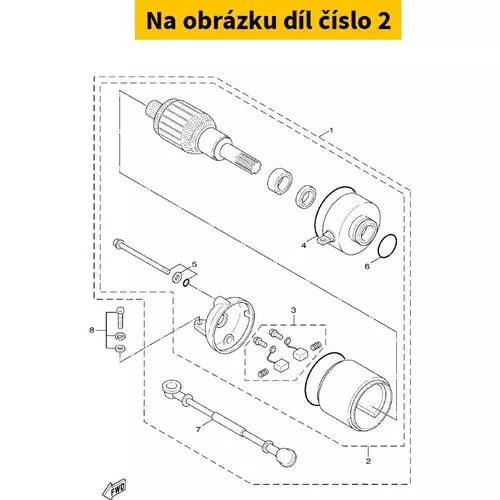 Na obrázku díl číslo 2

1

4

6

5

3

8

7

2

FWD