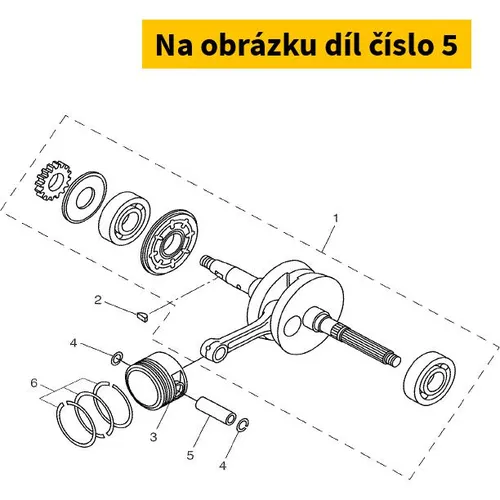 Na obrázku díl číslo 5

1
2
4
6
3
5
4