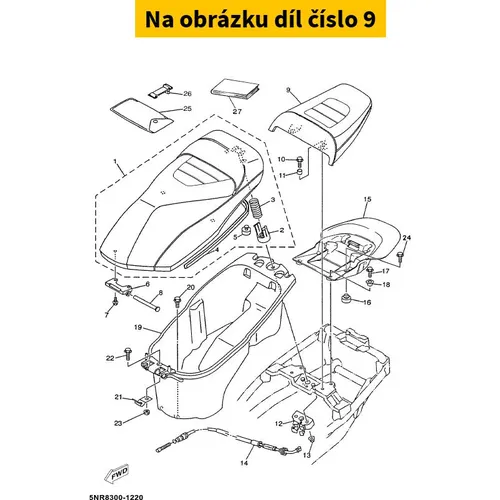 Na obrázku díl číslo 9

26
25
27
9
1
10
11
3
2
5
4
15
24
17
18
16
6
8
7
20
19
22
21
23
12
13
14
FWD
5NR8300-1220