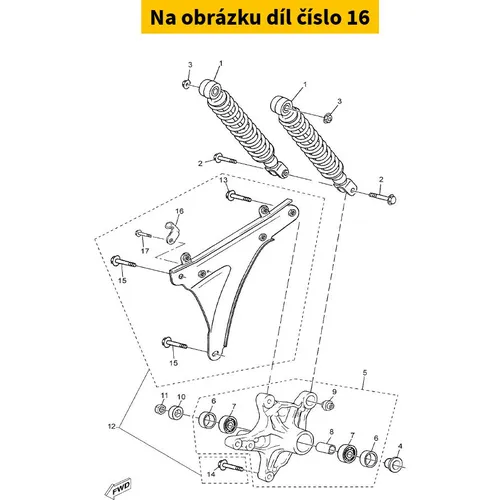 Na obrázku díl číslo 16

3
1
1
3
2
2
13
16
17
15
15
5
11
10
6
7
9
12
8
7
6
4
14
FWD