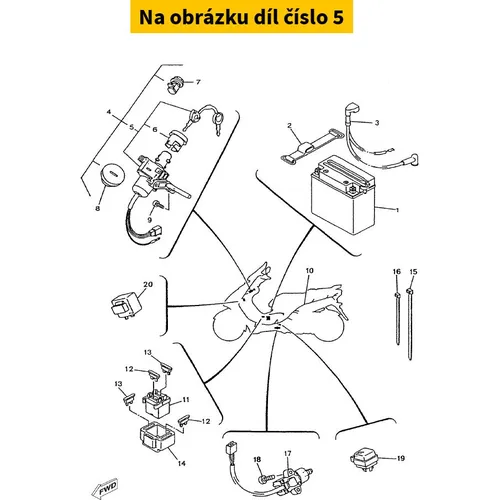 Na obrázku díl číslo 5

7
4
5
6
8
9
2
3
1
10
16
15
20
13
12
13
11
12
14
18
17
19
FWD