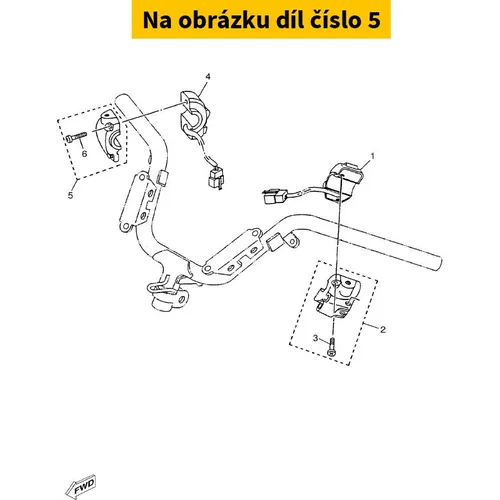 Na obrázku díl číslo 5

4

6

5

1

2

3

FWD