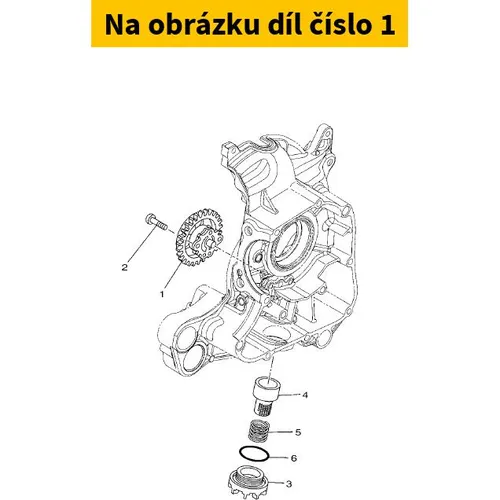 Na obrázku díl číslo 1

2
1
4
5
6
3