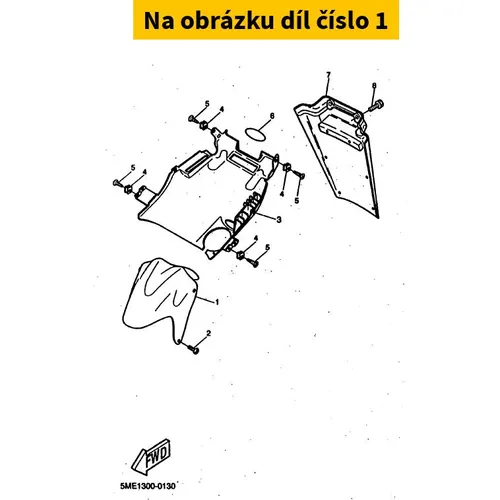 Na obrázku díl číslo 1

7
8
5
4
6
5
4
4
5
3
4
5
1
2
FWD
5ME1300-0130