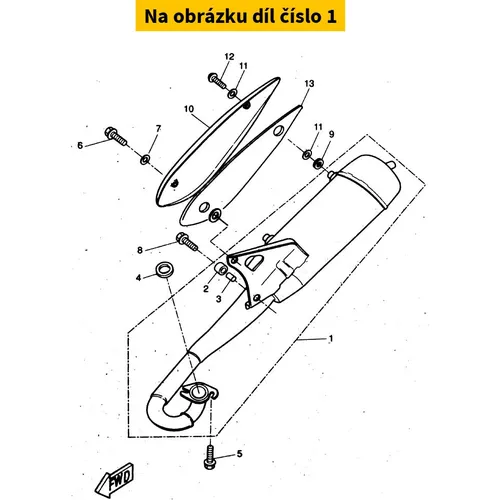 Na obrázku díl číslo 1

12
11
13
10
7
6
11
9
8
4
2
3
1
5
FWD