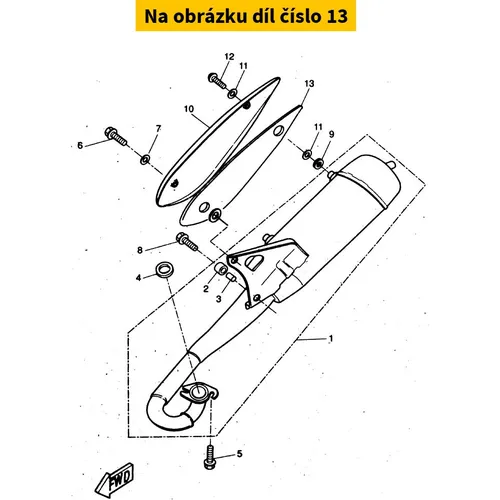 Na obrázku díl číslo 13

12
11
13
10
7
6
11
9
8
4
2
3
1
5
FWD