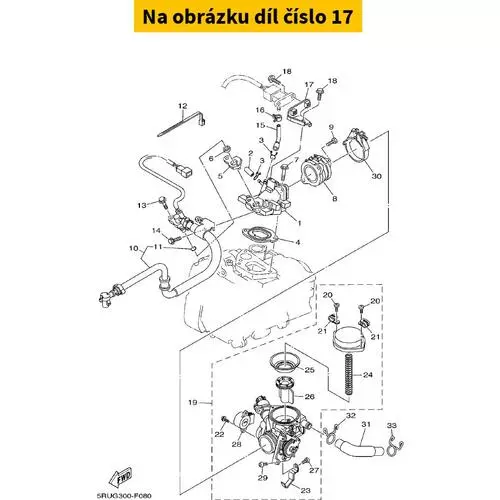 Na obrázku díl číslo 17

18
17
18
12
16
15
9
3
6
2
3
7
5
30
8
13
1
14
4
10
11
20
20
21
21
25
24
26
19
32
31
33
22
28
27
29
23
FWD
5RUG300-F080