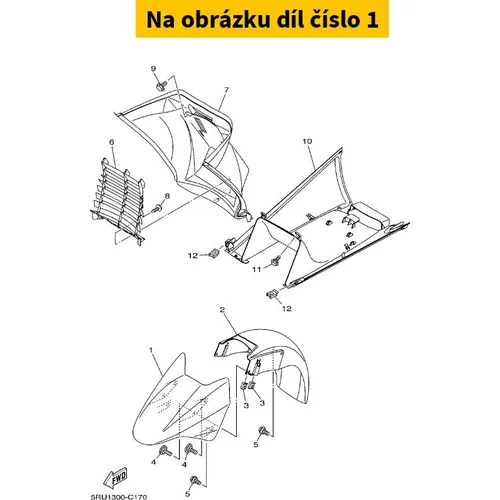 Na obrázku díl číslo 1

9
7
6
10
8
12
11
12
2
1
3
3
5
4
4
5
FWD
5RU1300-C170