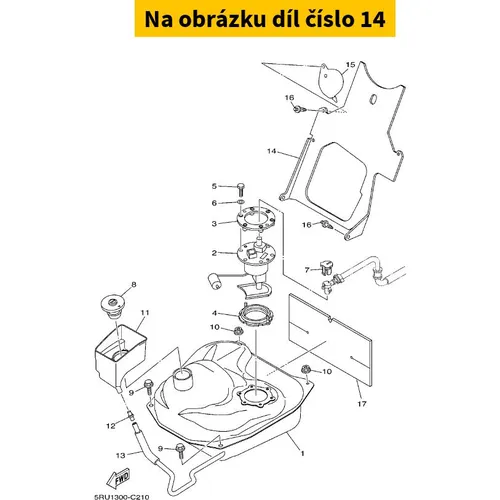 Na obrázku díl číslo 14

15
16
14
5
6
3
16
2
7
8
11
4
10
10
9
17
12
9
13
1
FWD
5RU1300-C210