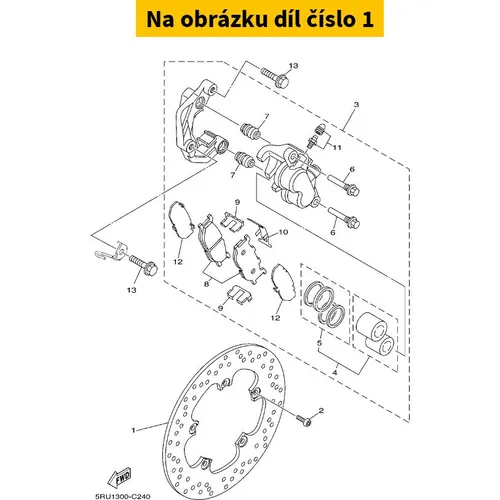 Na obrázku díl číslo 1

13
3
7
11
7
6
6
9
10
12
8
13
9
12
5
4
2
1
FWD
5RU1300-C240