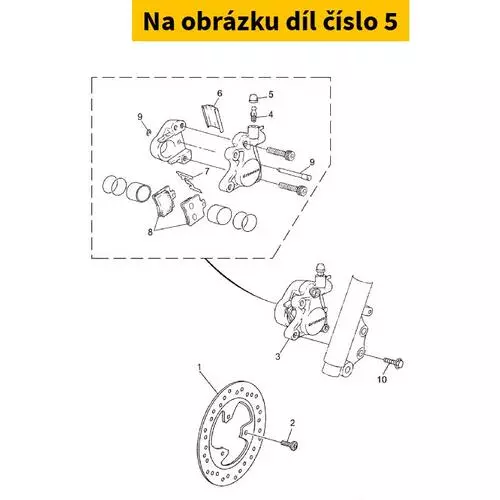 Na obrázku díl číslo 5

6
5
4
9
9
7
8
3
10
1
2