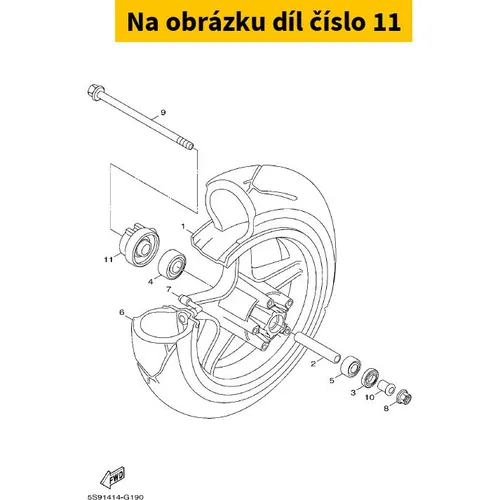 Na obrázku díl číslo 11

9
1
11
4
7
6
2
5
3
10
8

FWD

5S91414-G190